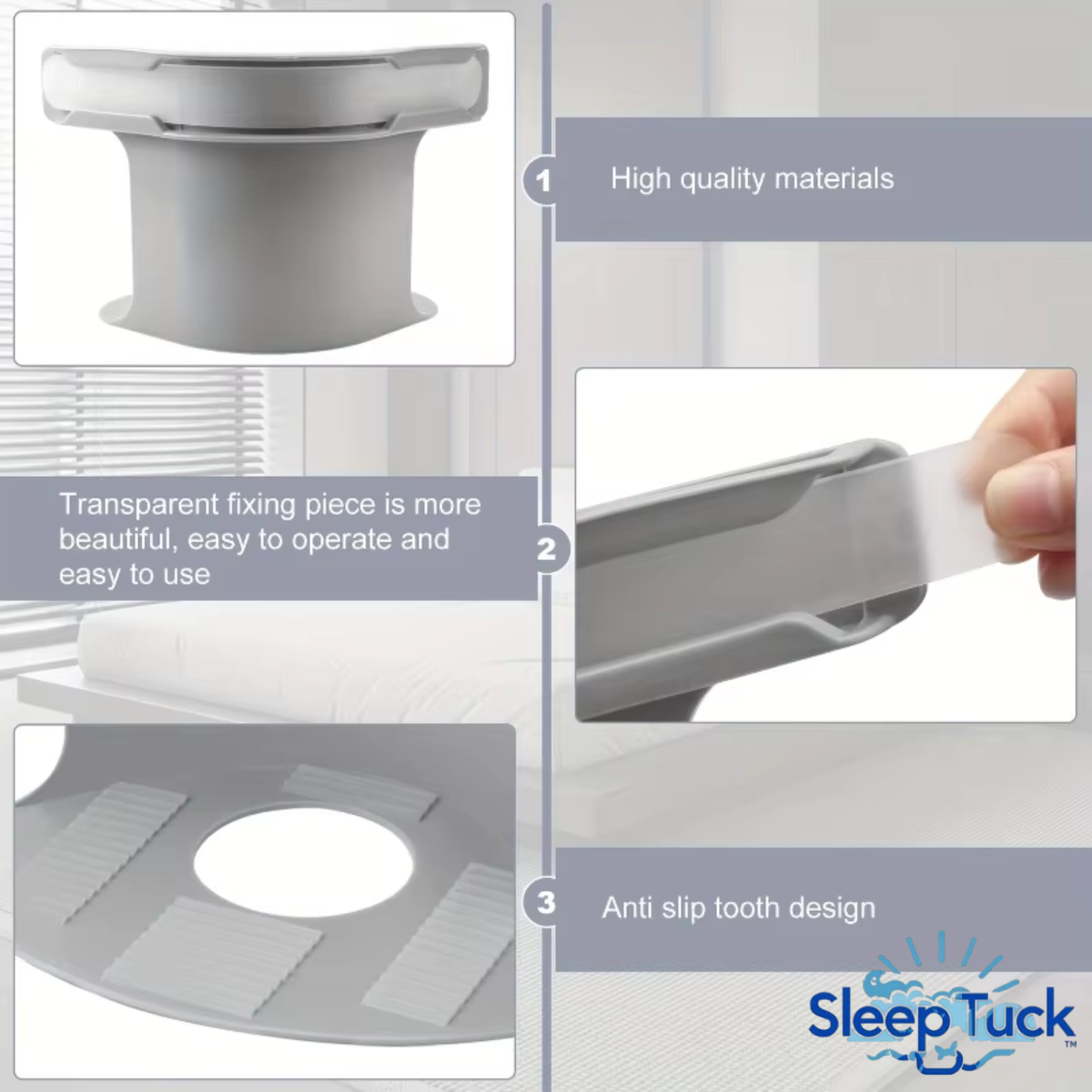 1

High quality materials

Transparent fixing piece is more beautiful, easy to operate and easy to use

2

3

Anti slip tooth design

SleepTuck™